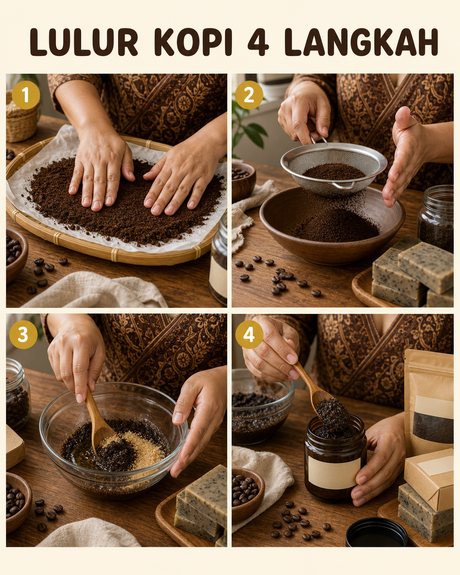 LULUR KOPI 4 LANGKAH

1

2

3

4